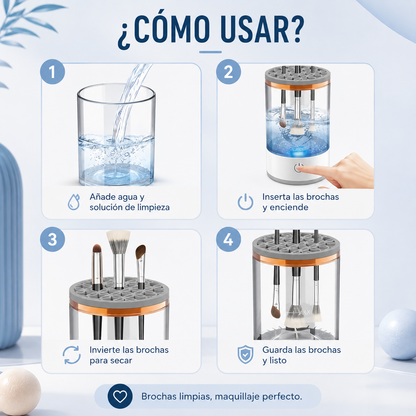 ¿CÓMO USAR?

1

Añade agua y solución de limpieza

2

Inserta las brochas y enciende

3

Invierte las brochas para secar

4

Guarda las brochas y listo

Brochas limpias, maquillaje perfecto.